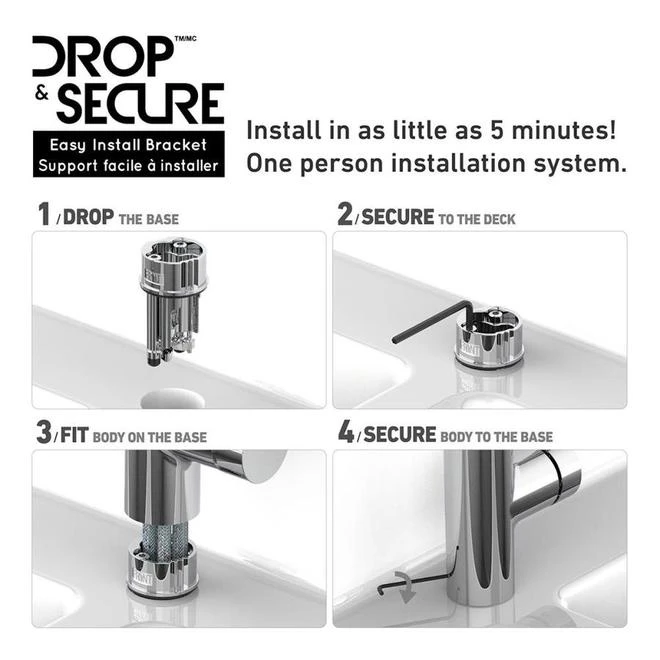 DROP™/MC
& SECURE
Easy Install Bracket
Support facile à installer

Install in as little as 5 minutes!
One person installation system.

1 / DROP THE BASE

2 / SECURE TO THE DECK

3 / FIT BODY ON THE BASE

4 / SECURE BODY TO THE BASE